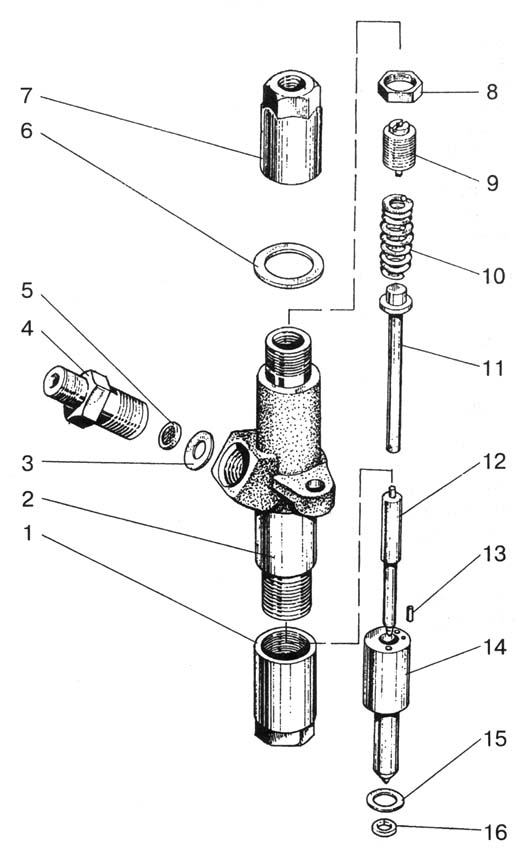 7
6
5
4
3
2
1
8
9
10
11
12
13
14
15
16